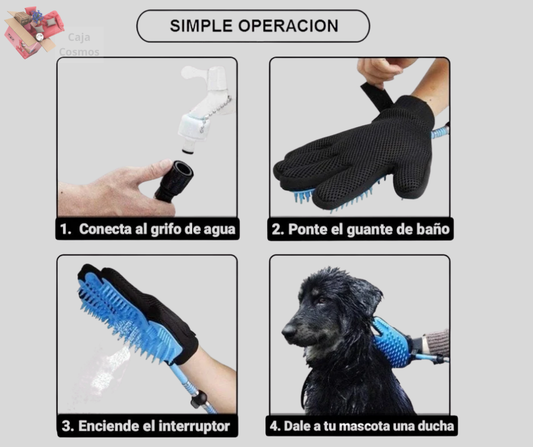 Caja Cosmos

SIMPLE OPERACION

1. Conecta al grifo de agua

2. Ponte el guante de baño

3. Enciende el interruptor

4. Dale a tu mascota una ducha