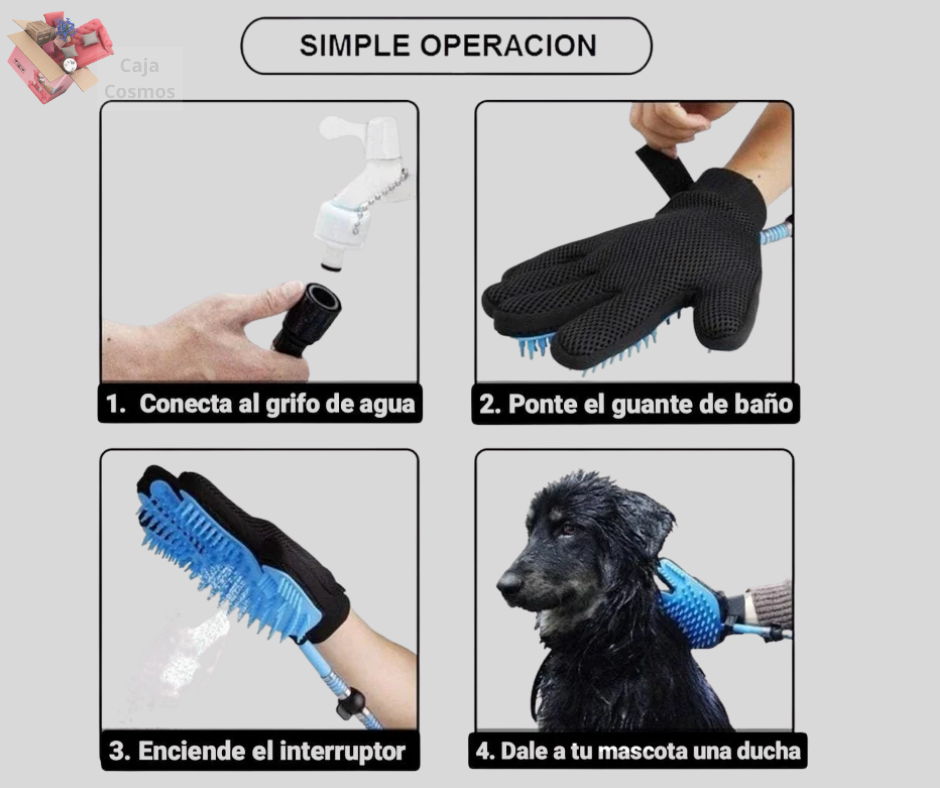 Caja Cosmos

SIMPLE OPERACION

1. Conecta al grifo de agua

2. Ponte el guante de baño

3. Enciende el interruptor

4. Dale a tu mascota una ducha